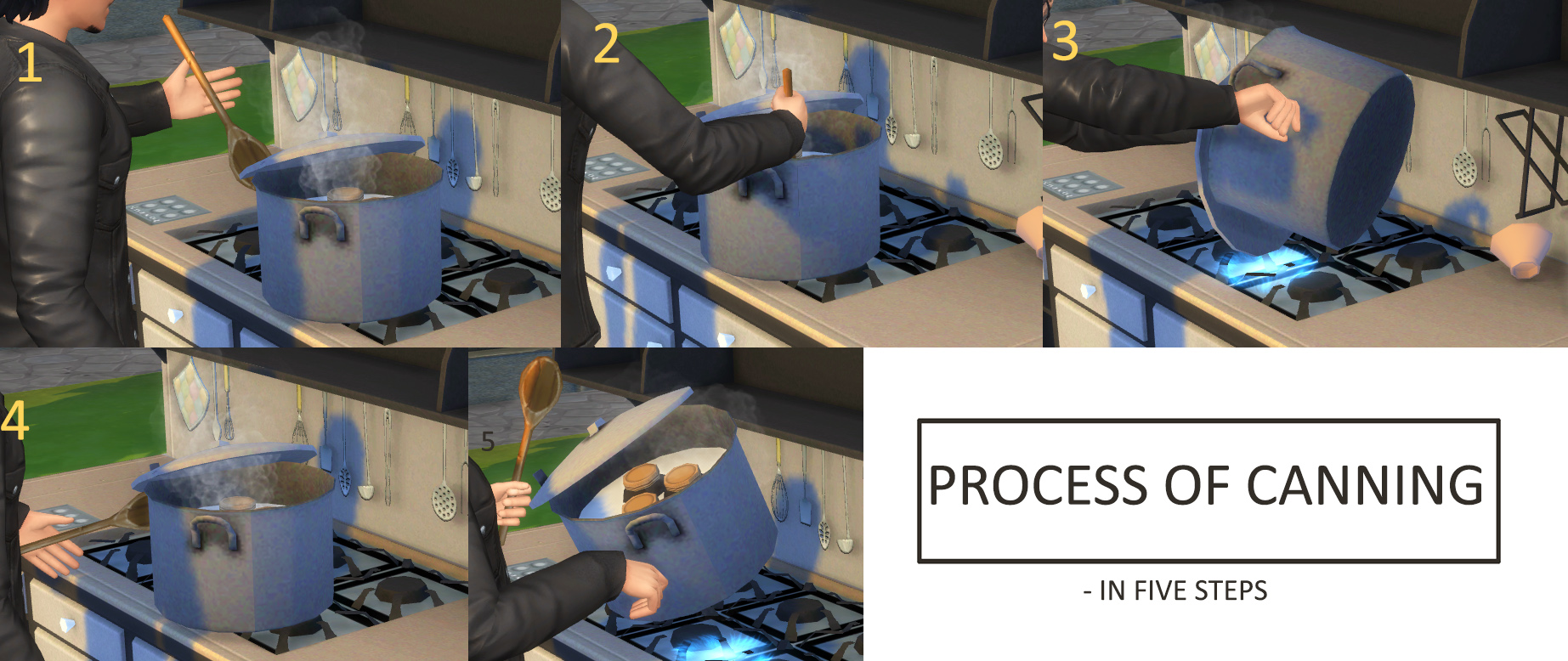 1

2

3

4

5

PROCESS OF CANNING

- IN FIVE STEPS